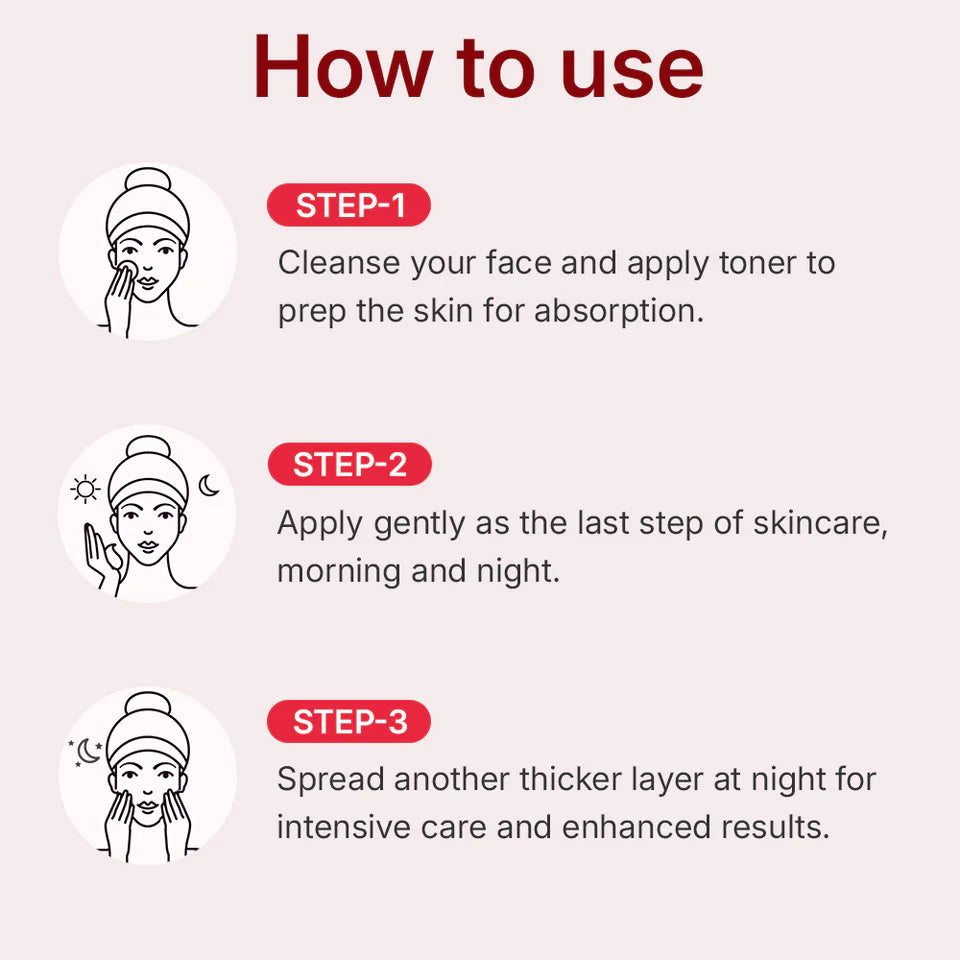 How to use

STEP-1

Cleanse your face and apply toner to prep the skin for absorption.

STEP-2

Apply gently as the last step of skincare, morning and night.

STEP-3

Spread another thicker layer at night for intensive care and enhanced results.